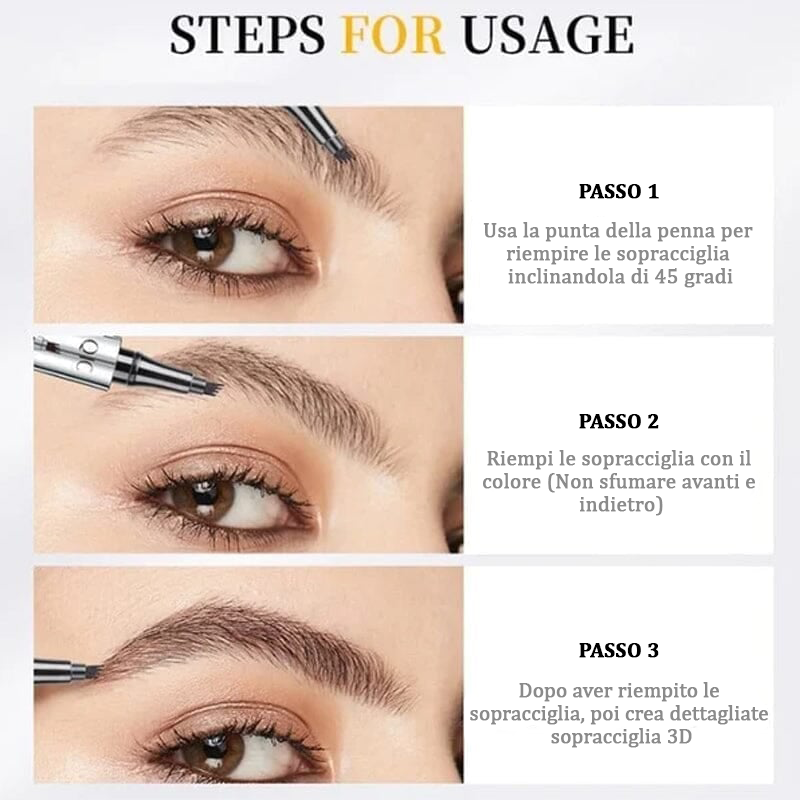 STEPS FOR USAGE

PASSO 1

Usa la punta della penna per riempire le sopracciglia inclinandola di 45 gradi

PASSO 2

Riempi le sopracciglia con il colore (Non sfumare avanti e indietro)

PASSO 3

Dopo aver riempito le sopracciglia, poi crea dettagliate sopracciglia 3D